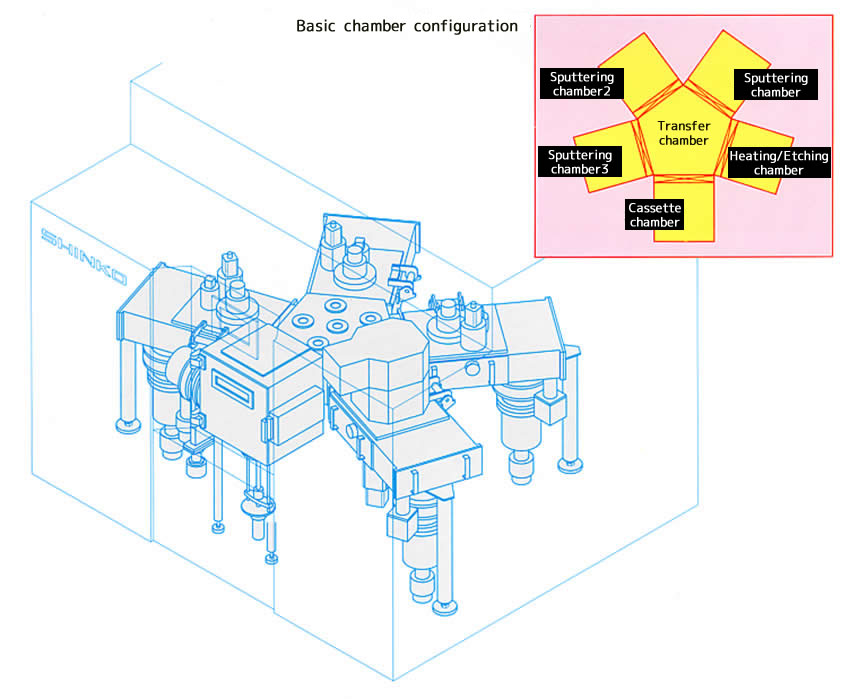 Basic chamber configuration

Sputtering chamber2

Sputtering chamber

Transfer chamber

Sputtering chamber3

Heating/Etching chamber

Cassette chamber

SHINKO